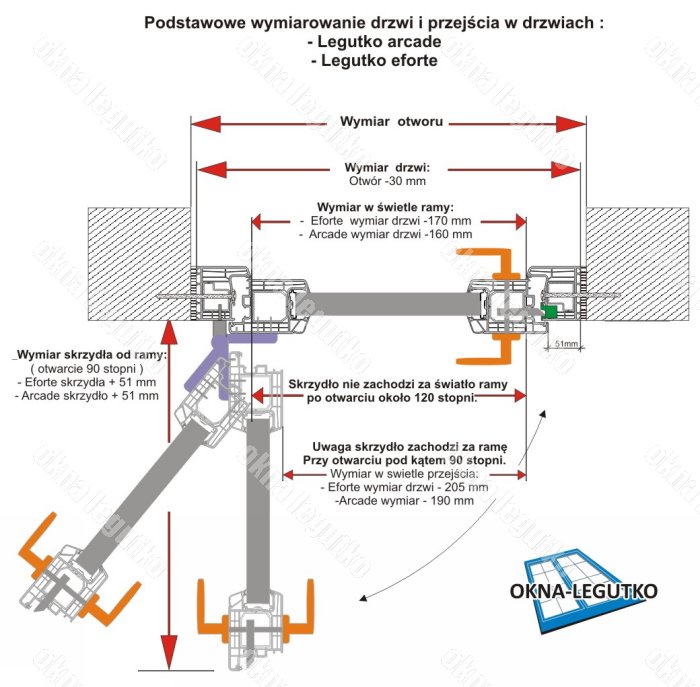 Podstawowe wymiarowanie drzwi i przejścia w drzwiach :
- Legutko arcade
- Legutko eforte

Wymiar otworu

Wymiar drzwi:
Otwór -30 mm

Wymiar w świetle ramy:
- Eforte wymiar drzwi -170 mm
- Arcade wymiar drzwi -160 mm

51mm

Wymiar skrzydła od ramy:
( otwarcie 90 stopni )
- Eforte skrzydła + 51 mm
- Arcade skrzydło + 51 mm

Skrzydło nie zachodzi za światło ramy
po otwarciu około 120 stopni.

Uwaga skrzydło zachodzi za ramę
Przy otwarciu pod kątem 90 stopni.
Wymiar w swietle przejścia:
- Eforte wymiar drzwi - 205 mm
-Arcade wymiar - 190 mm

OKNA-LEGUTKO

okna-legutko